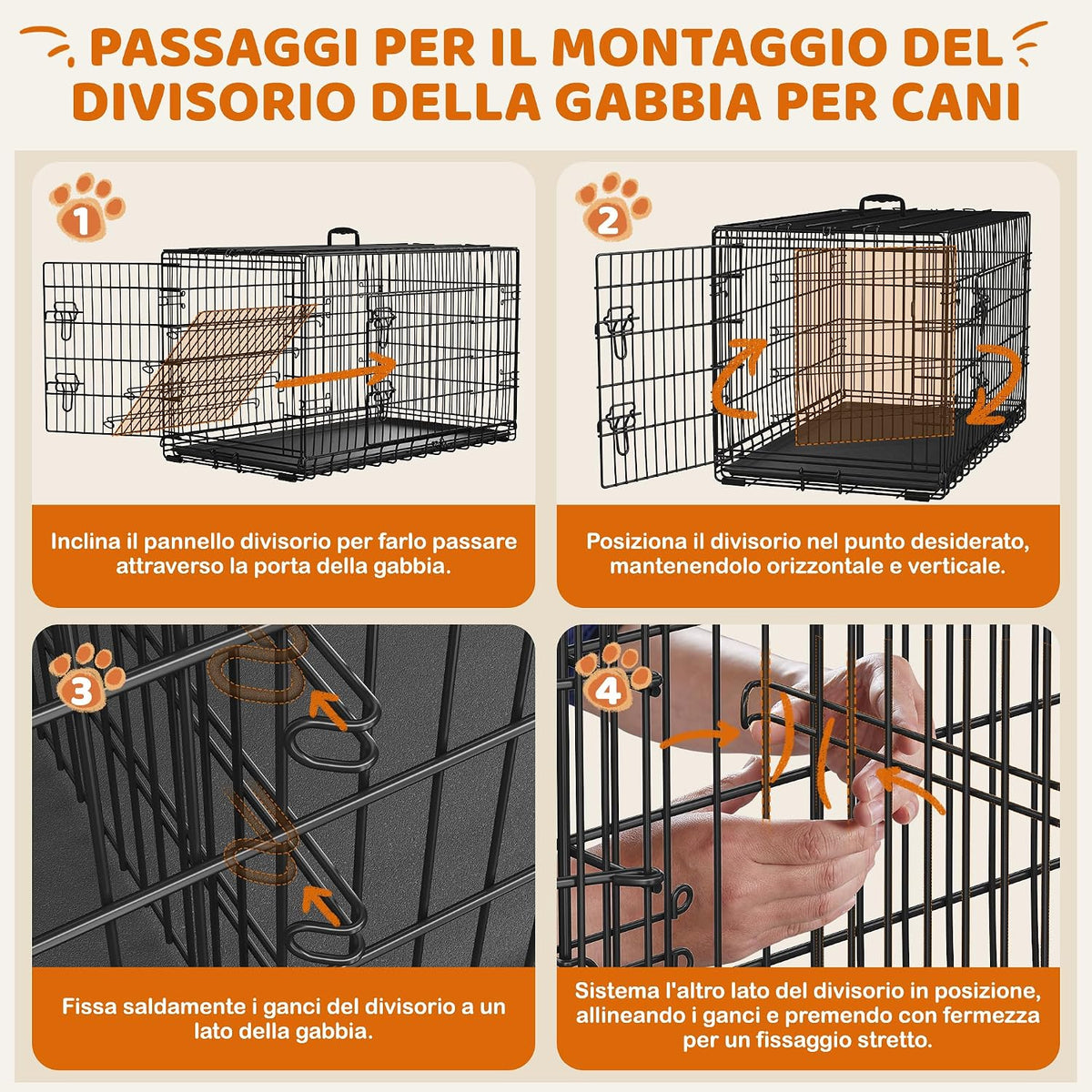 PASSAGGI PER IL MONTAGGIO DEL DIVISORIO DELLA GABBIA PER CANI

1

Inclina il pannello divisorio per farlo passare attraverso la porta della gabbia.

2

Posiziona il divisorio nel punto desiderato, mantenendolo orizzontale e verticale.

3

Fissa saldamente i ganci del divisorio a un lato della gabbia.

4

Sistema l'altro lato del divisorio in posizione, allineando i ganci e premendo con fermezza per un fissaggio stretto.