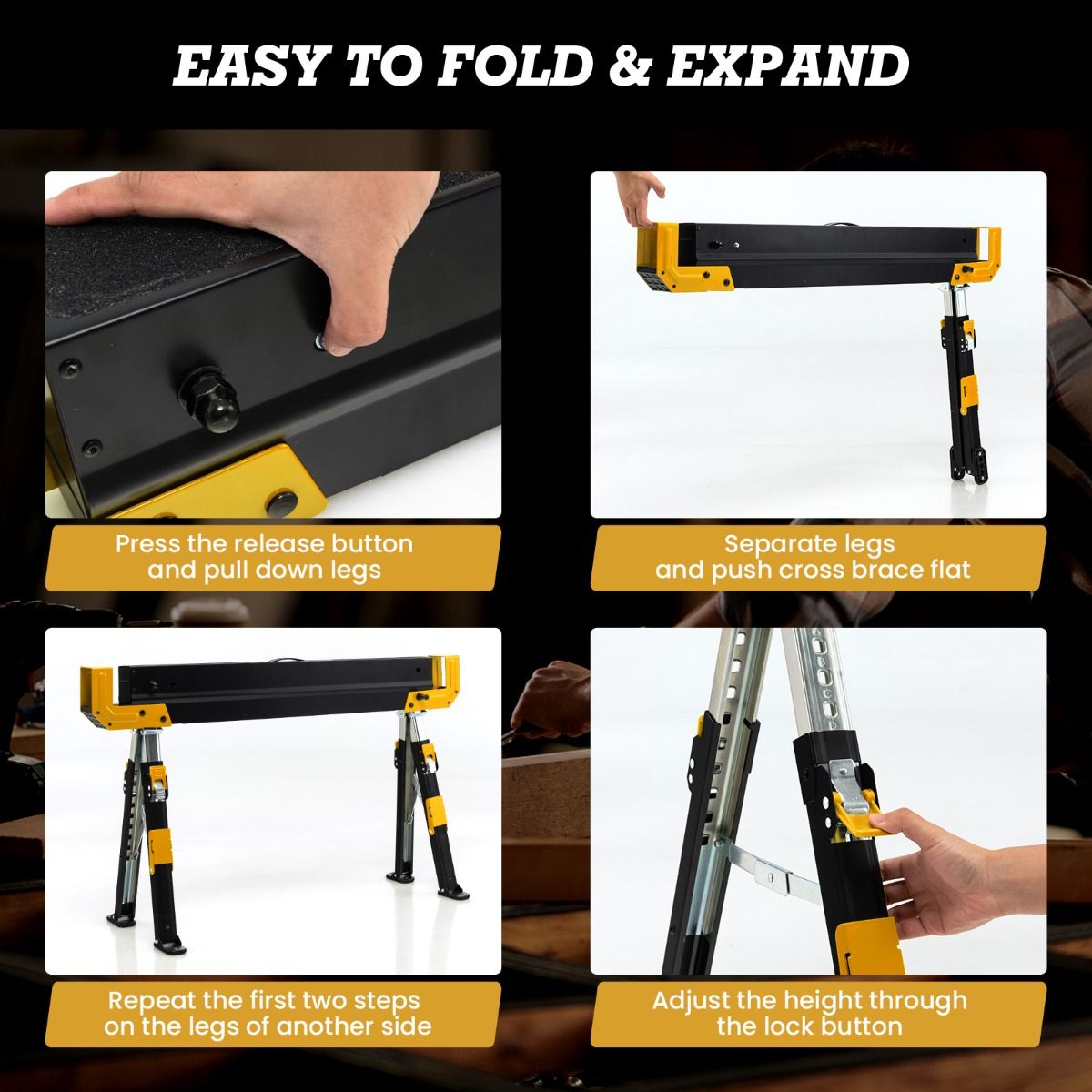 EASY TO FOLD & EXPAND

Press the release button and pull down legs

Separate legs and push cross brace flat

Repeat the first two steps on the legs of another side

Adjust the height through the lock button